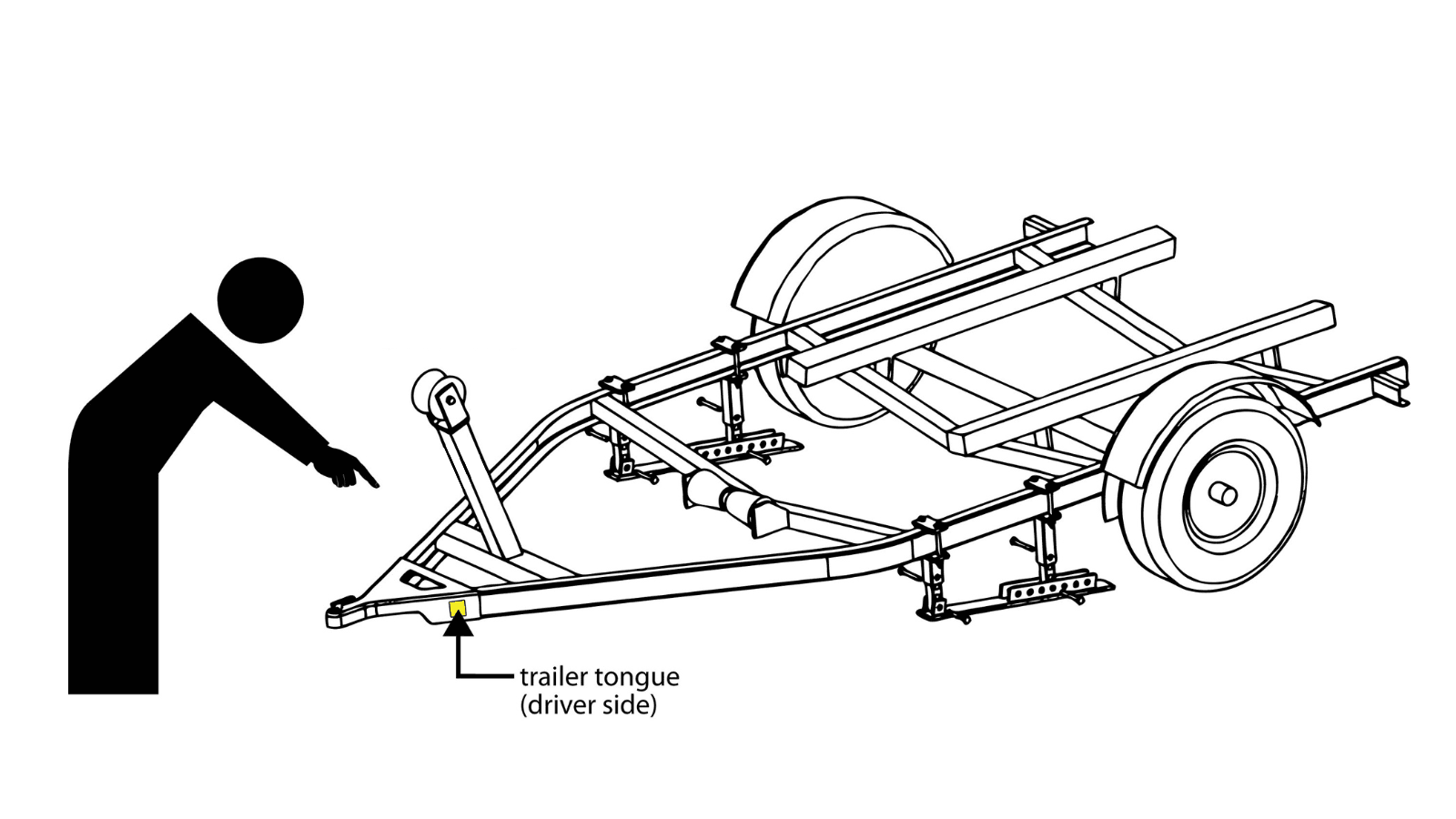 trailer tongue
(driver side)